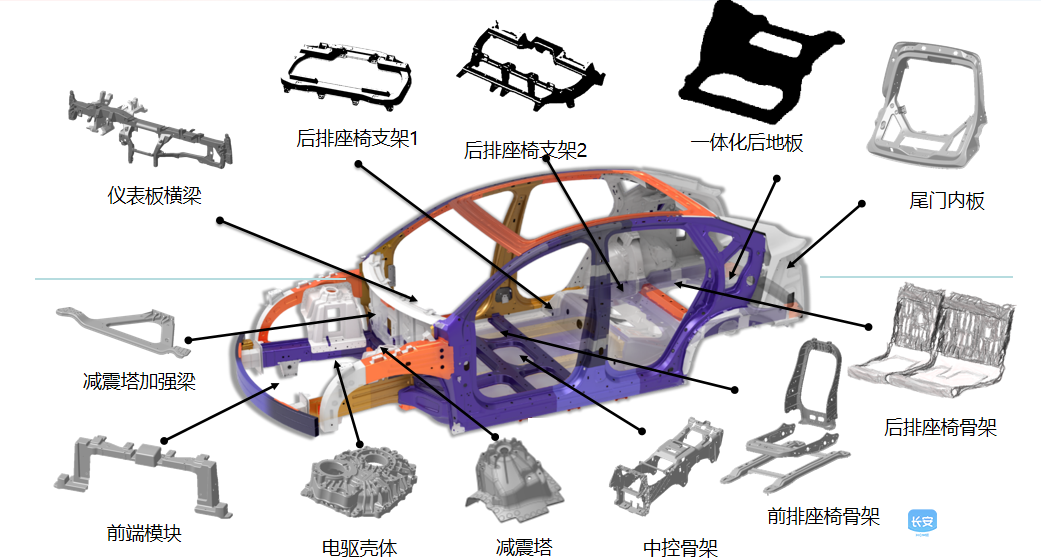 后排座椅支架1
后排座椅支架2
一体化后地板
尾门内板
仪表板横梁
减震塔加强梁
后排座椅骨架
前端模块
电驱壳体
减震塔
中控骨架
前排座椅骨架
长安