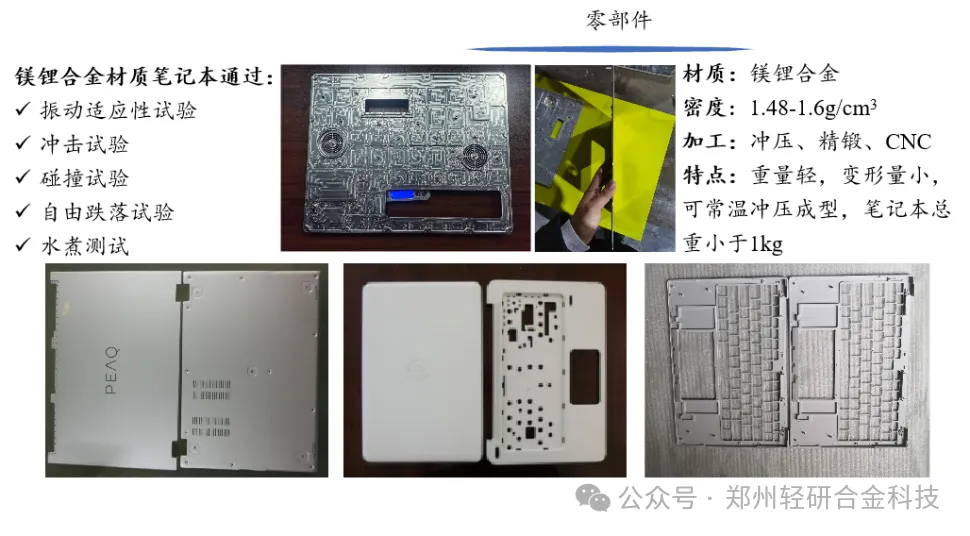 零部件

镁锂合金材质笔记本通过：
✓ 振动适应性试验
✓ 冲击试验
✓ 碰撞试验
✓ 自由跌落试验
✓ 水煮测试

材质：镁锂合金
密度：1.48-1.6g/cm$^3$
加工：冲压、精锻、CNC
特点：重量轻，变形量小，可常温冲压成型，笔记本总重小于1kg

PEAQ

公众号 · 郑州轻研合金科技