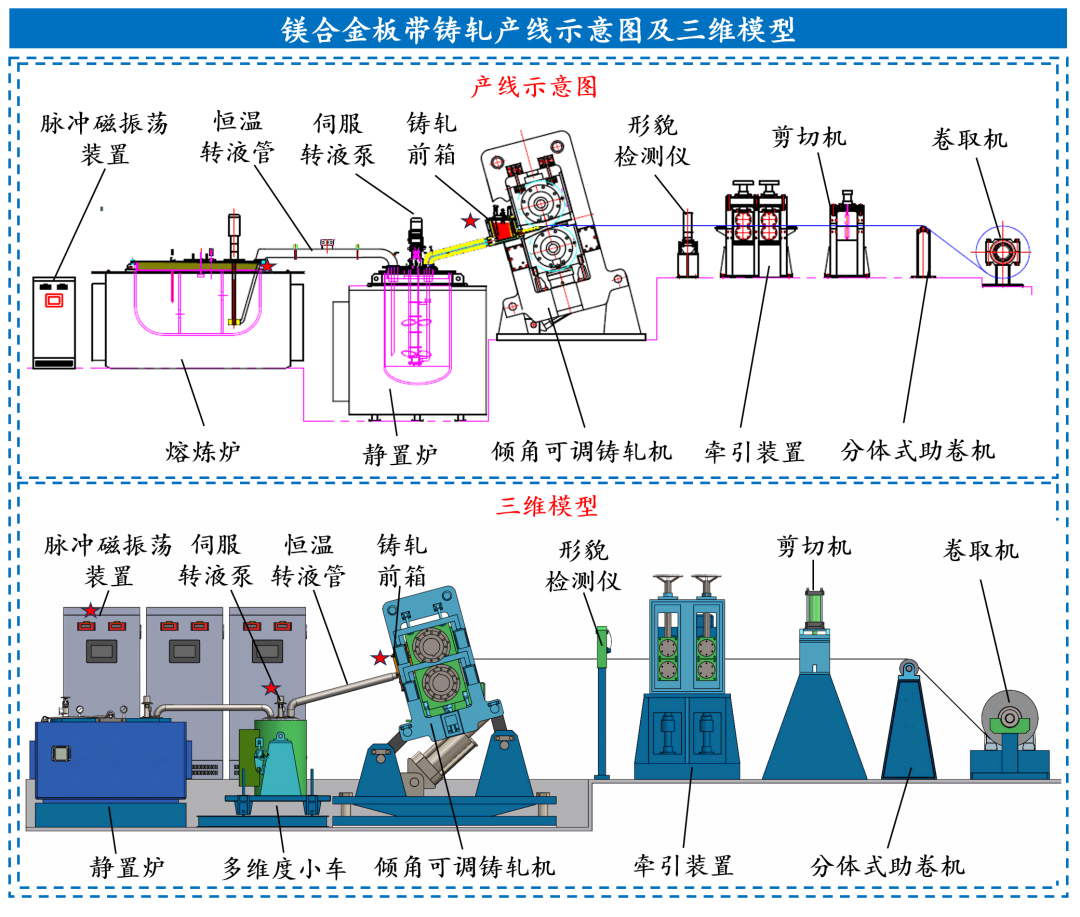 镁合金板带铸轧产线示意图及三维模型

产线示意图

脉冲磁振荡装置
恒温转液管
伺服转液泵
铸轧前箱
形貌检测仪
剪切机
卷取机
熔炼炉
静置炉
倾角可调铸轧机
牵引装置
分体式助卷机

三维模型

脉冲磁振荡装置
伺服转液泵
恒温转液管
铸轧前箱
形貌检测仪
剪切机
卷取机
静置炉
多维度小车
倾角可调铸轧机
牵引装置
分体式助卷机