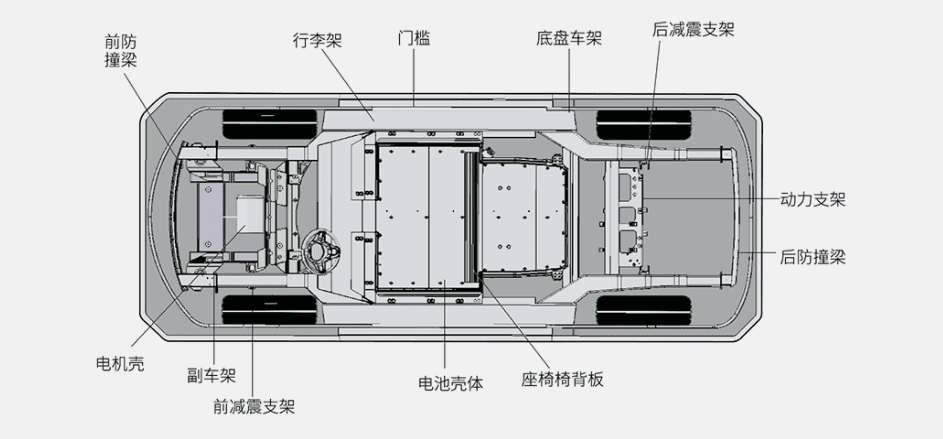 前防撞梁

行李架

门槛

底盘车架

后减震支架

动力支架

后防撞梁

电机壳

副车架

前减震支架

电池壳体

座椅椅背板